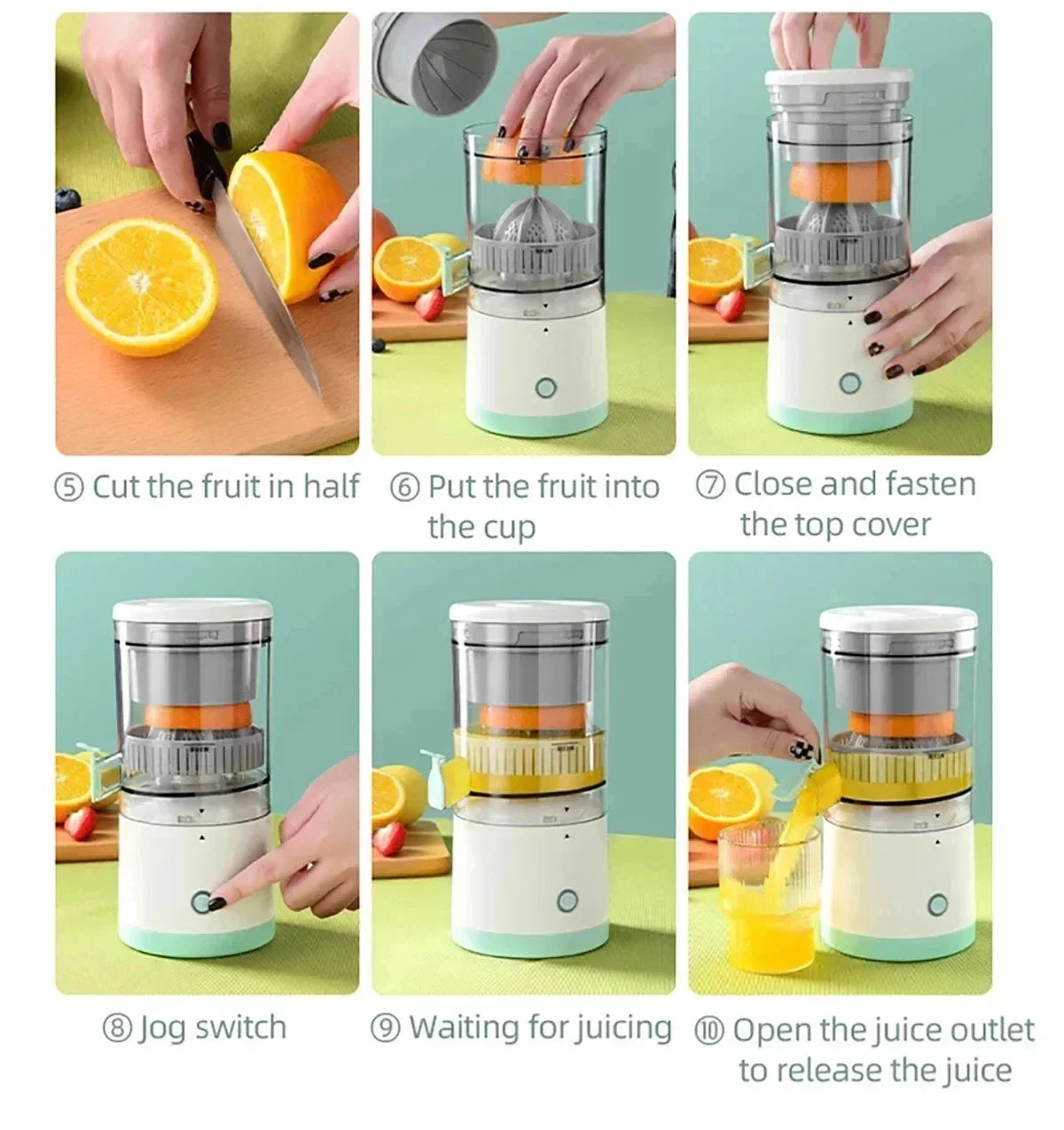 ⑤ Cut the fruit in half

⑥ Put the fruit into the cup

⑦ Close and fasten the top cover

⑧ Jog switch

⑨ Waiting for juicing

⑩ Open the juice outlet to release the juice